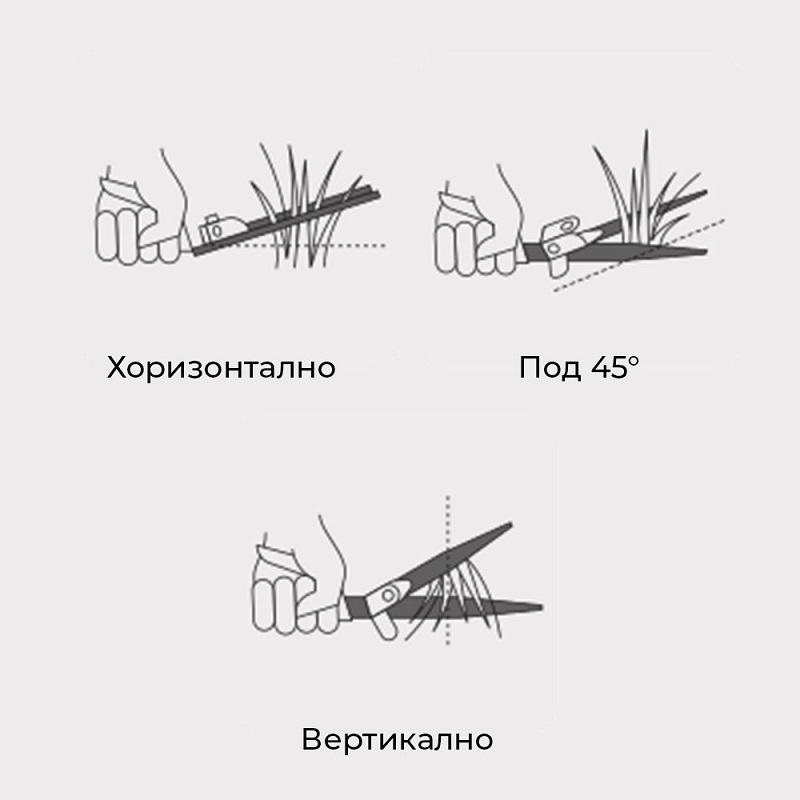 Хоризонтално

Под 45°

Вертикално