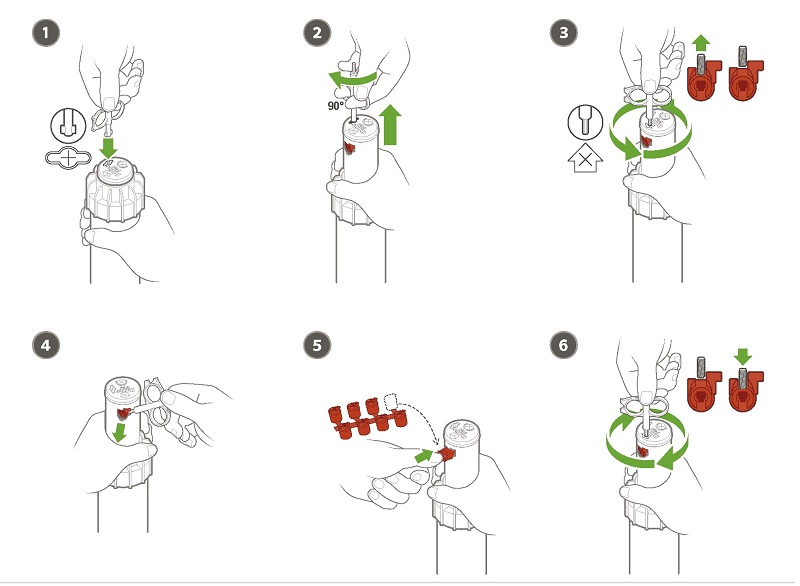 1

2

90°

3

4

5

6