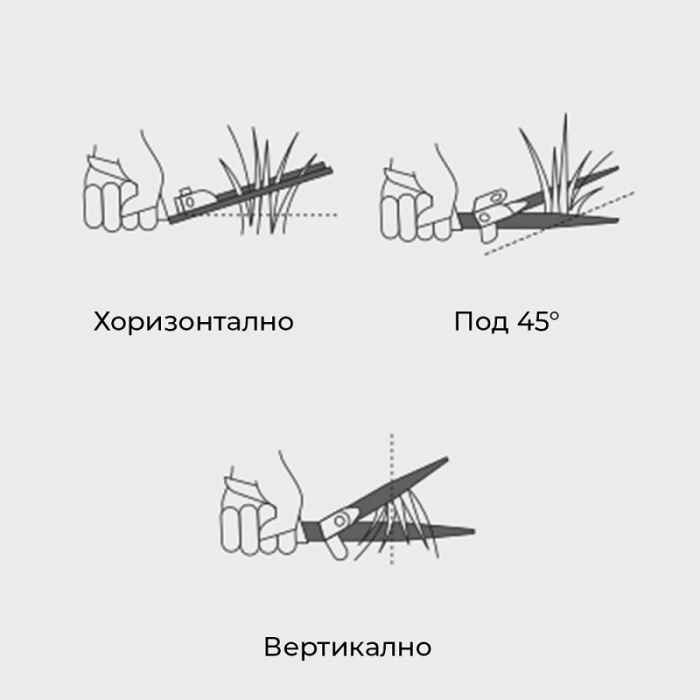 Хоризонтално

Под 45°

Вертикално