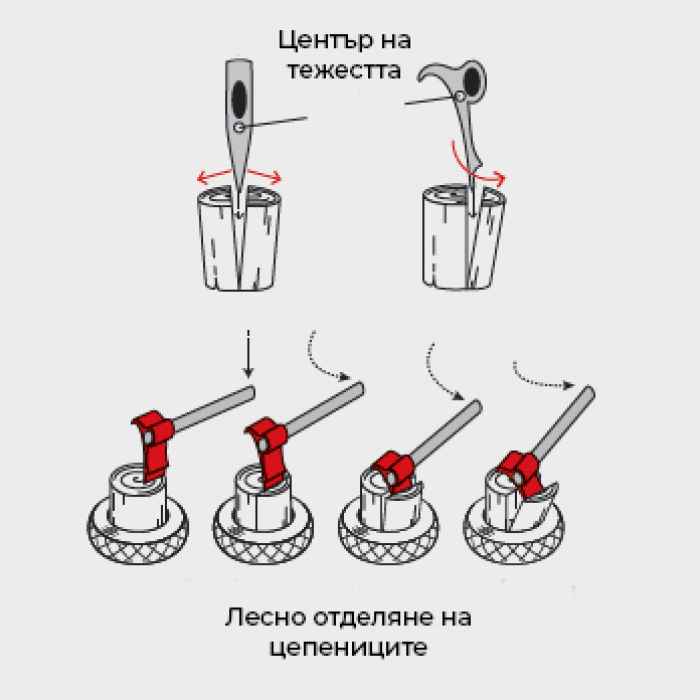 Център на тежестта

Лесно отделяне на цепениците